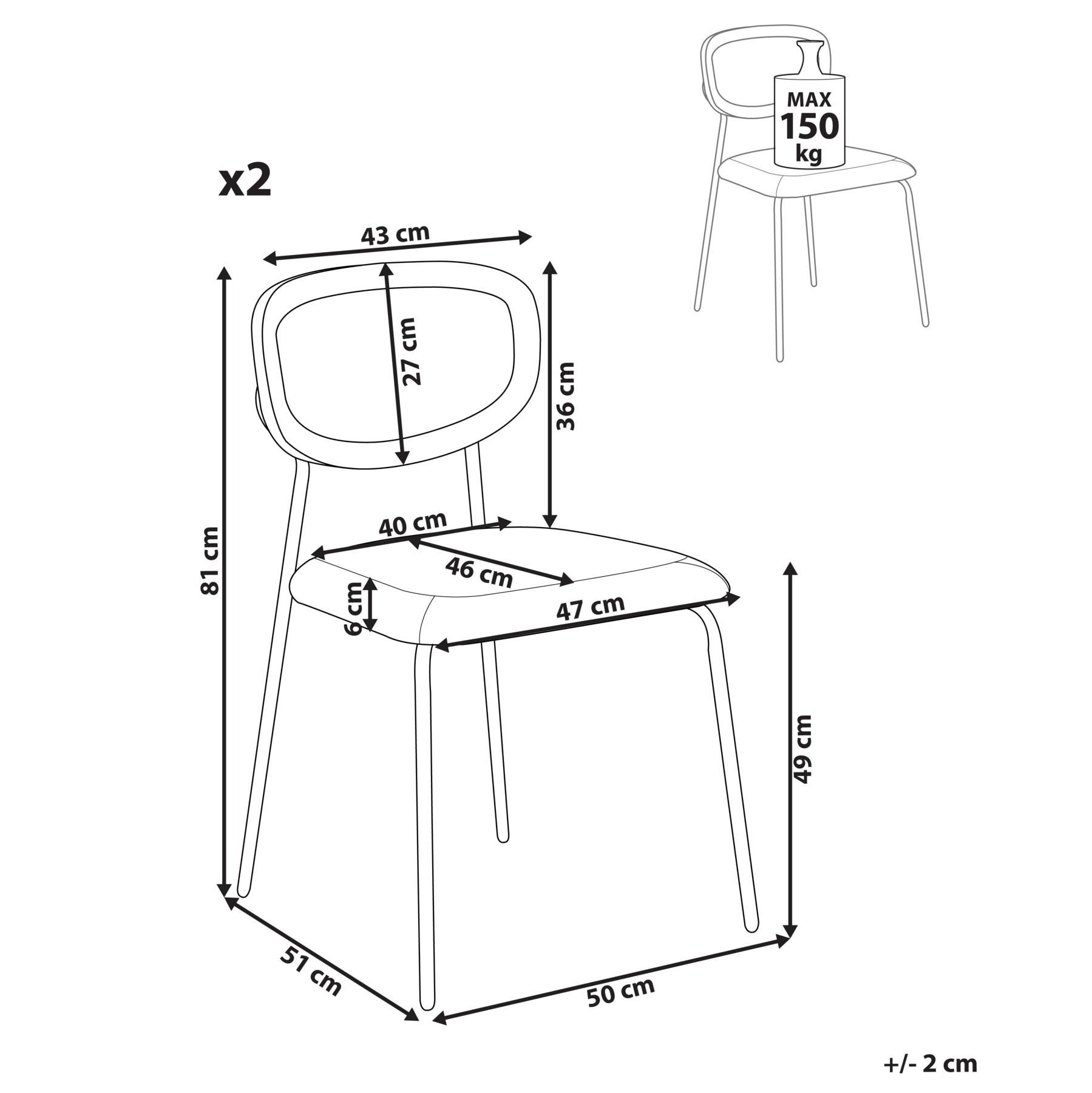 MAX
150
kg

x2

43 cm
27 cm
36 cm
81 cm
40 cm
46 cm
6 cm
47 cm
49 cm
51 cm
50 cm

+/- 2 cm