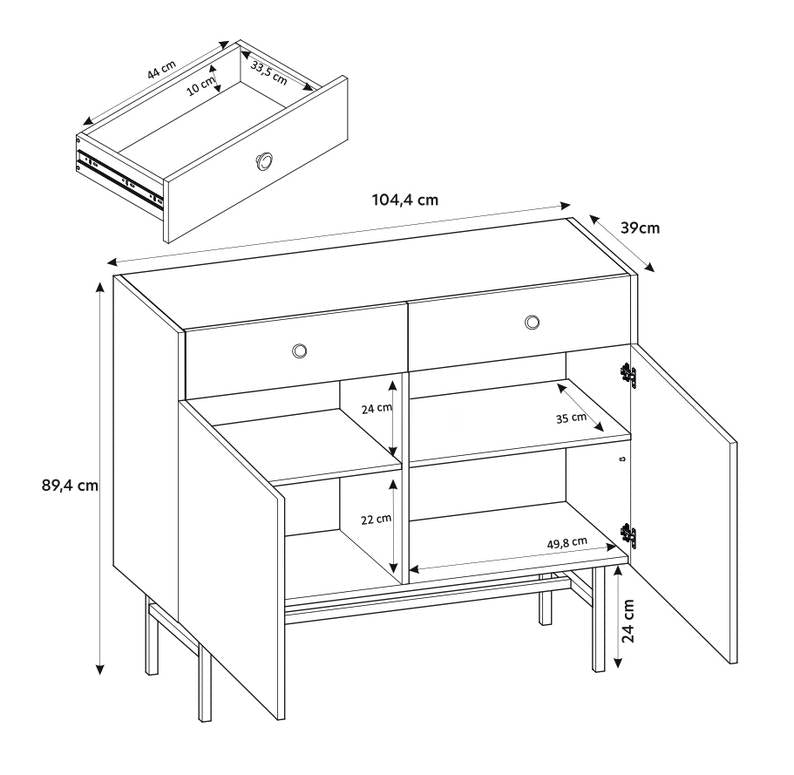 44 cm
10 cm
33,5 cm
104,4 cm
39cm
89,4 cm
24 cm
35 cm
22 cm
49,8 cm
24 cm