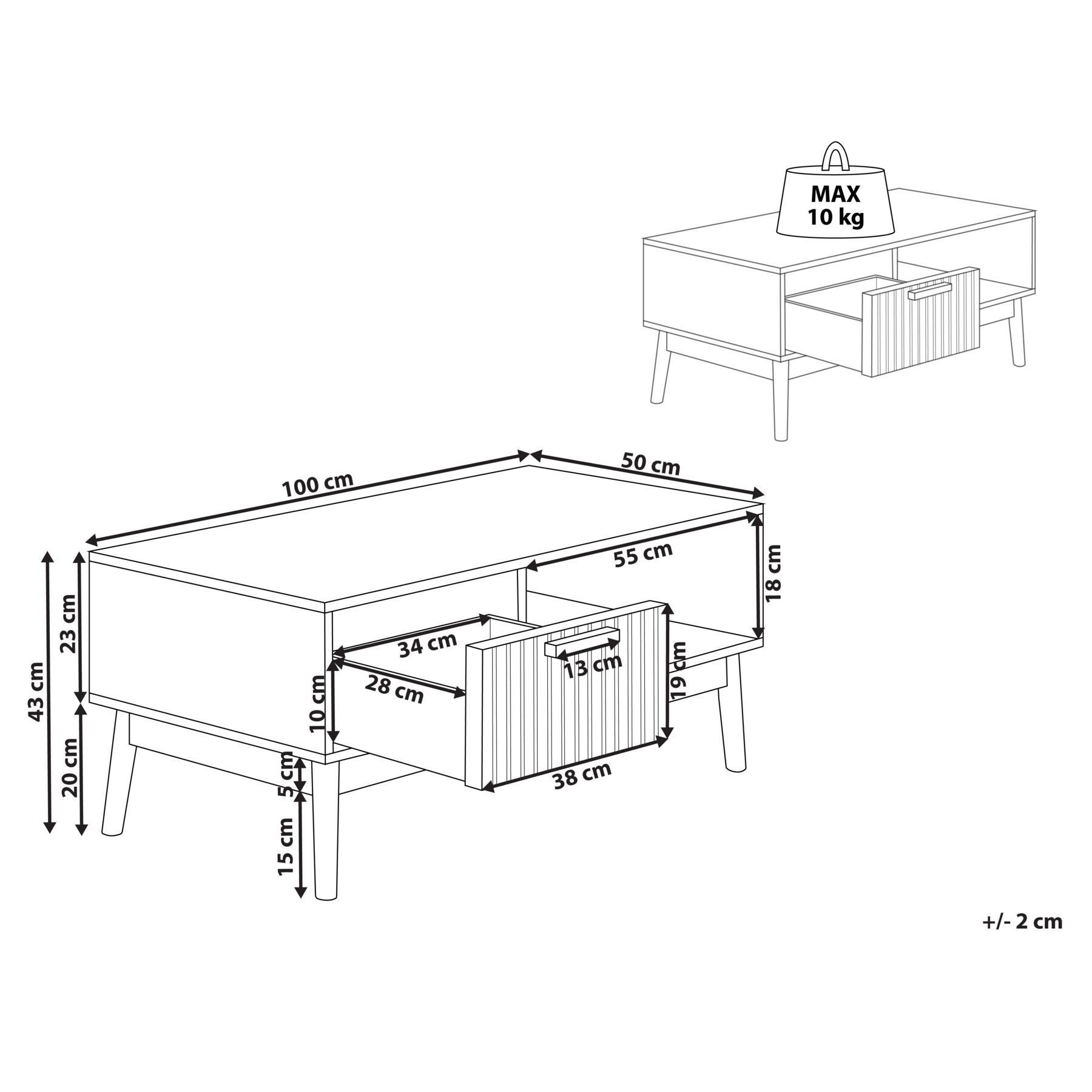 MAX
10 kg

100 cm
50 cm
55 cm
18 cm
43 cm
23 cm
20 cm
34 cm
28 cm
10 cm
13 cm
19 cm
38 cm
5 cm
15 cm

+/- 2 cm