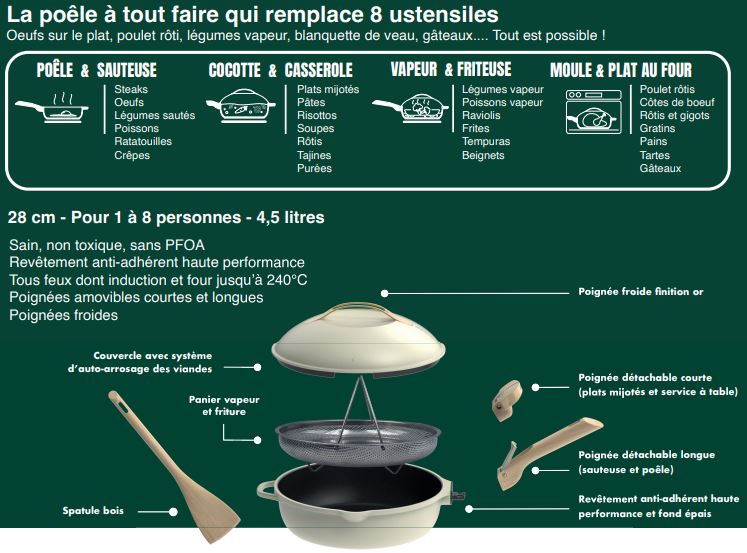 La poêle à tout faire qui remplace 8 ustensiles
Oeufs sur le plat, poulet rôti, légumes vapeur, blanquette de veau, gâteaux.... Tout est possible !

POÊLE & SAUTEUSE
Steaks
Oeufs
Légumes sautés
Poissons
Ratatouilles
Crêpes

COCOTTE & CASSEROLE
Plats mijotés
Pâtes
Risottos
Soupes
Rôtis
Tajines
Purées

VAPEUR & FRITEUSE
Légumes vapeur
Poissons vapeur
Raviolis
Frites
Tempuras
Beignets

MOULE & PLAT AU FOUR
Poulet rôtis
Côtes de boeuf
Rôtis et gigots
Gratins
Pains
Tartes
Gâteaux

28 cm - Pour 1 à 8 personnes - 4,5 litres

Sain, non toxique, sans PFOA
Revêtement anti-adhérent haute performance
Tous feux dont induction et four jusqu'à 240°C
Poignées amovibles courtes et longues
Poignées froides

Poignée froide finition or

Couvercle avec système d'auto-arrosage des viandes

Panier vapeur et friture

Poignée détachable courte (plats mijotés et service à table)

Poignée détachable longue (sauteuse et poêle)

Spatule bois

Revêtement anti-adhérent haute performance et fond épais