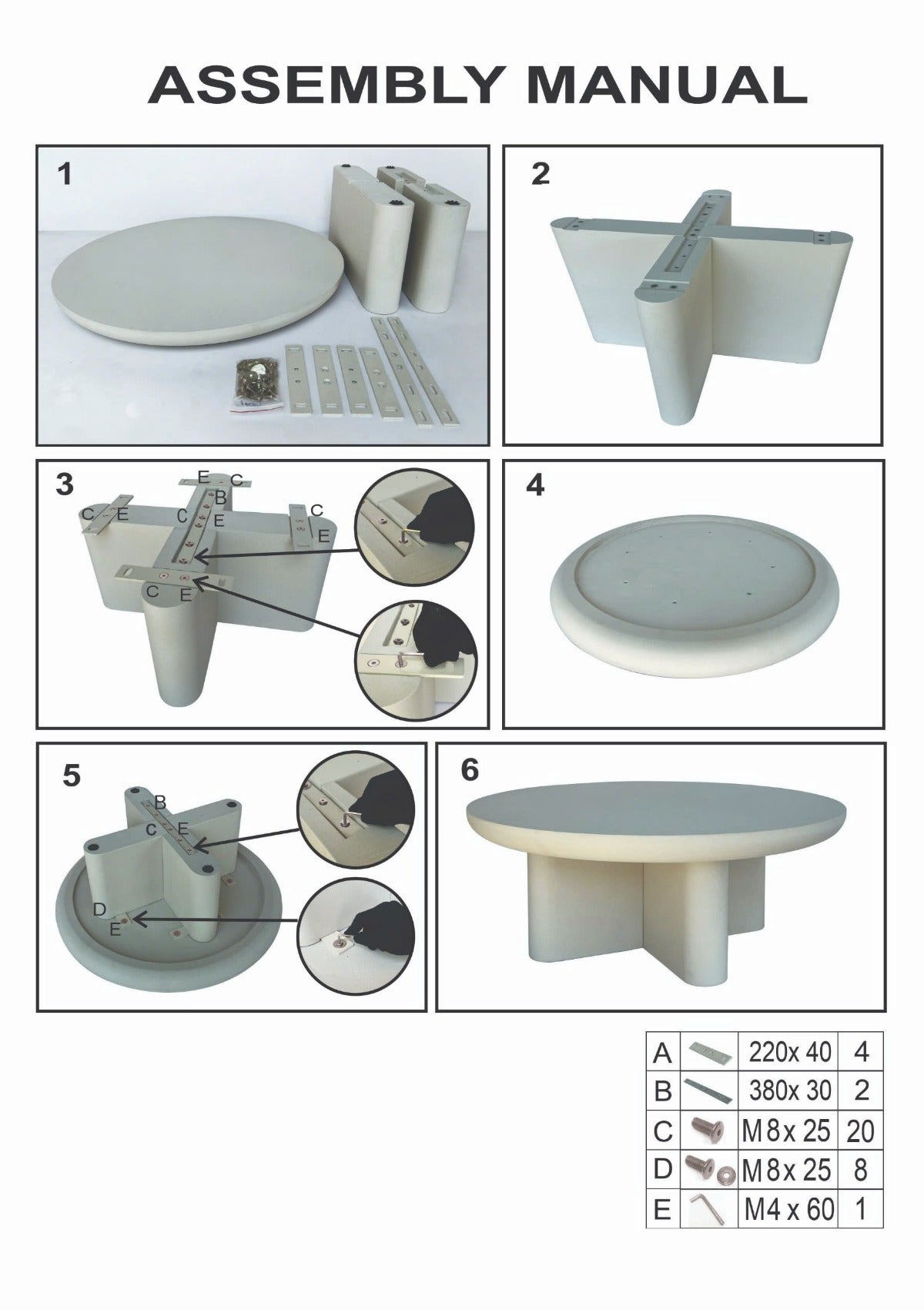 ASSEMBLY MANUAL

1

2

3

E C
B
C E
C
E
C
E
C E

4

5

B
C E
D
E

6

| A |  | 220x 40 | 4 |
|---|---|---|---|
| B |  | 380x 30 | 2 |
| C |  | M8x 25 | 20 |
| D |  | M8x 25 | 8 |
| E |  | M4 x 60 | 1 |