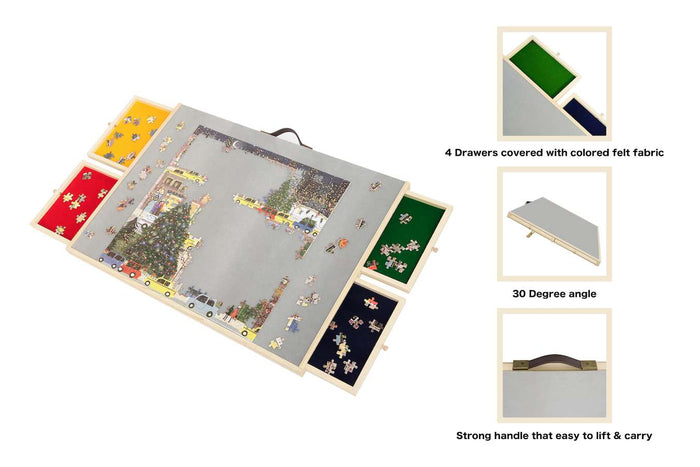 4 Drawers covered with colored felt fabric

30 Degree angle

Strong handle that easy to lift & carry