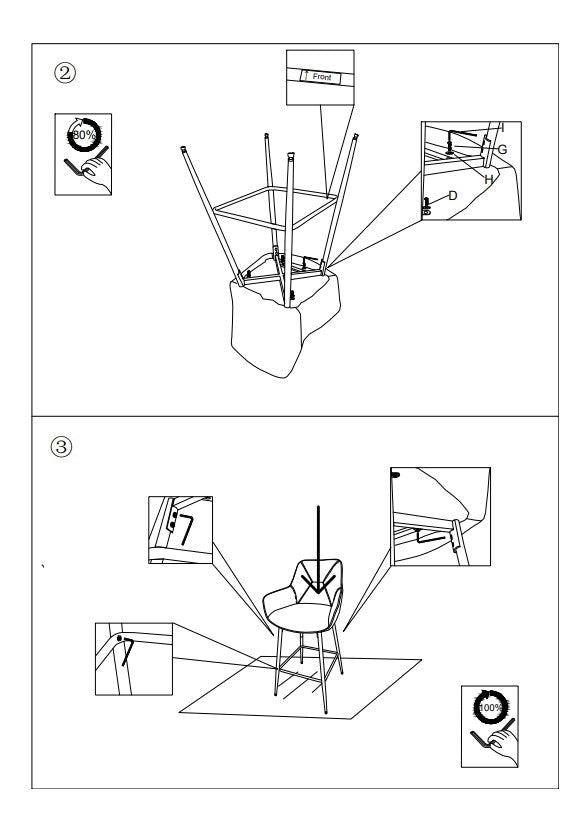 ②

80%

Front

I
G
H
D

③

100%