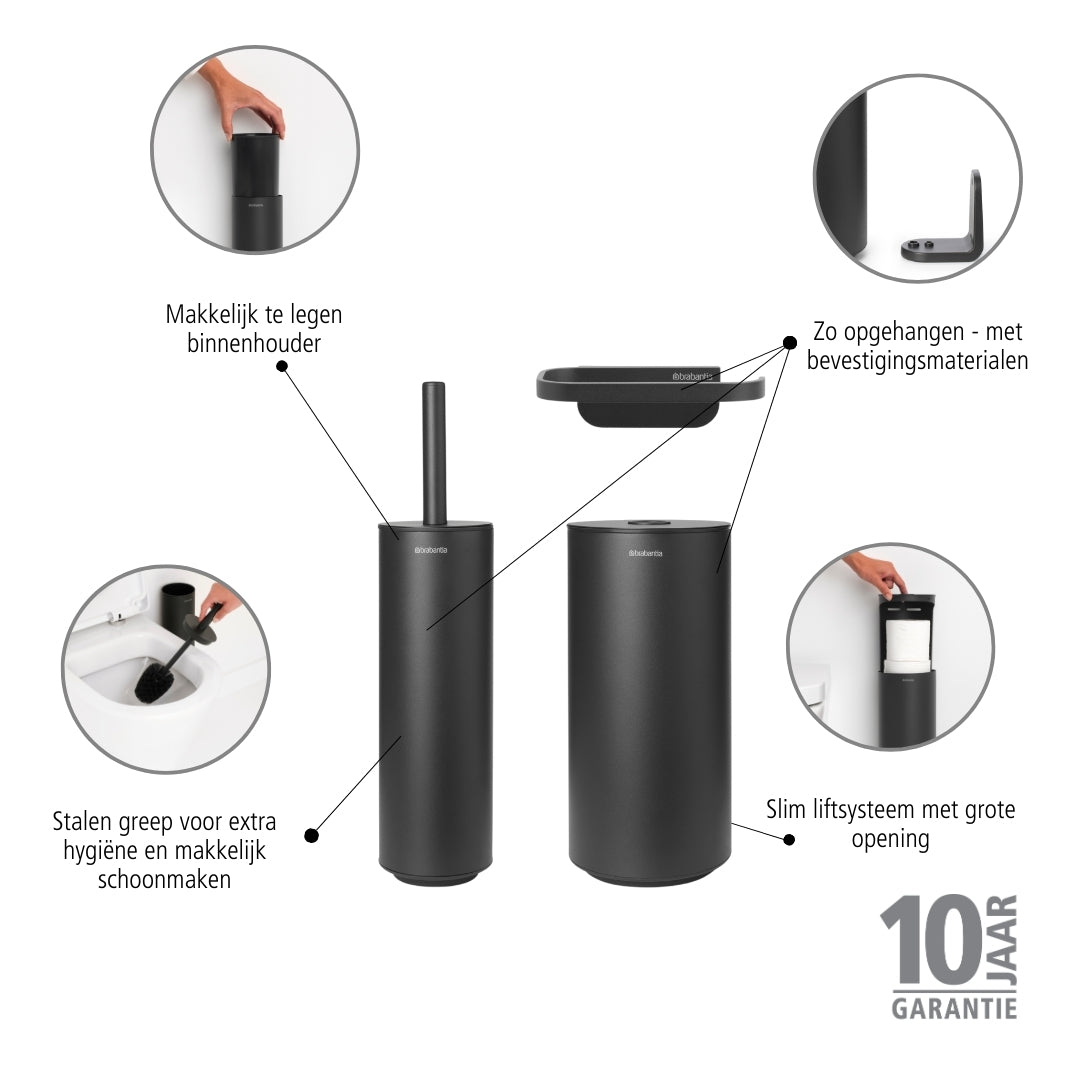 Makkelijk te legen binnenhouder

Zo opgehangen - met bevestigingsmaterialen

brabantia

brabantia

brabantia

Stalen greep voor extra hygiëne en makkelijk schoonmaken

Slim liftsysteem met grote opening

10 JAAR GARANTIE