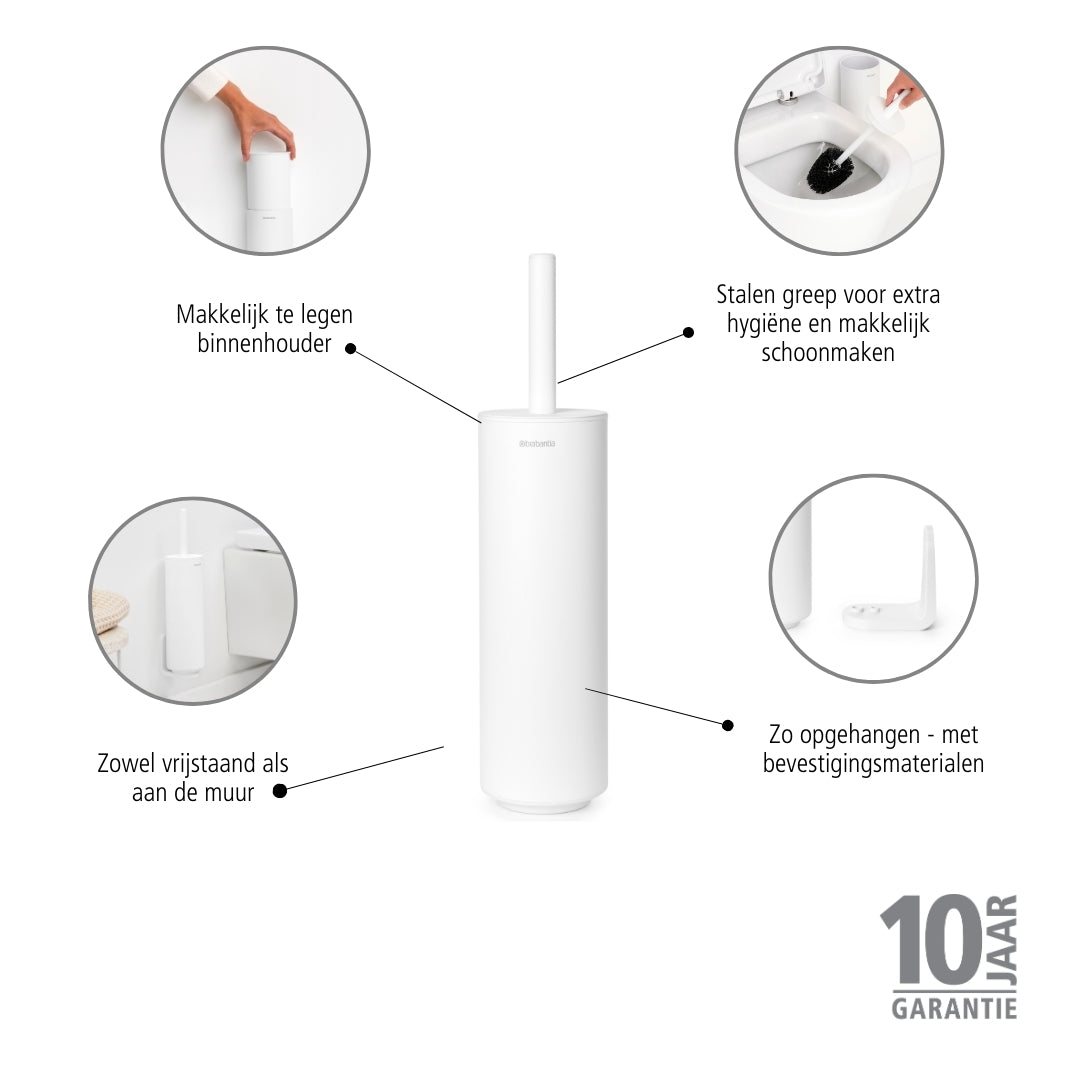 Makkelijk te legen binnenhouder

Stalen greep voor extra hygiëne en makkelijk schoonmaken

brabantia

Zowel vrijstaand als aan de muur

Zo opgehangen - met bevestigingsmaterialen

10 JAAR
GARANTIE